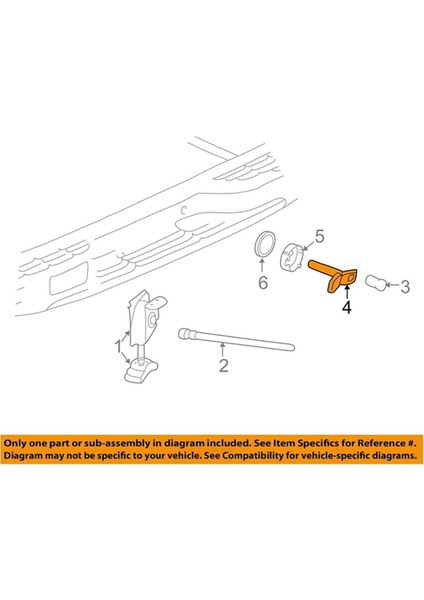 5
6
3
4
1
2

Only one part or sub-assembly in diagram included. See Item Specifics for Reference #. Diagram may not be specific to your vehicle. See Compatibility for vehicle-specific diagrams.