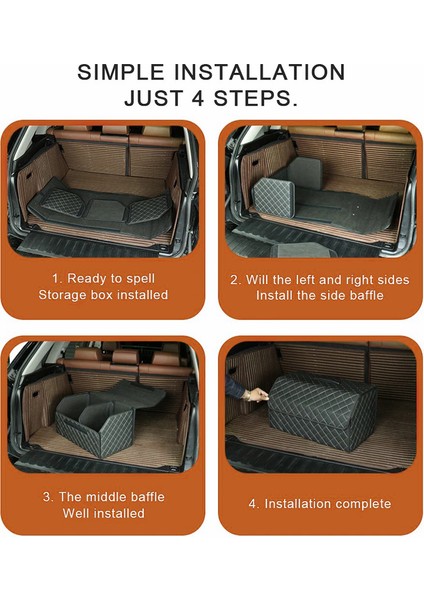 SIMPLE INSTALLATION
JUST 4 STEPS.

1. Ready to spell
Storage box installed

2. Will the left and right sides
Install the side baffle

3. The middle baffle
Well installed

4. Installation complete