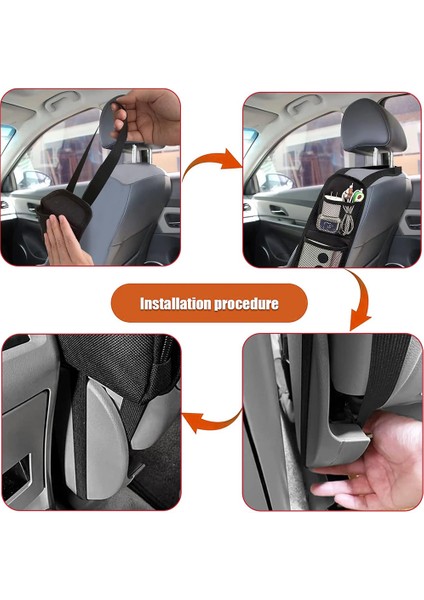 Installation procedure