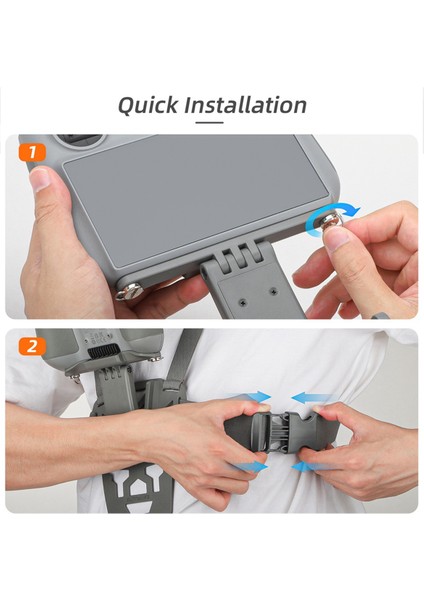 Quick Installation

1

2