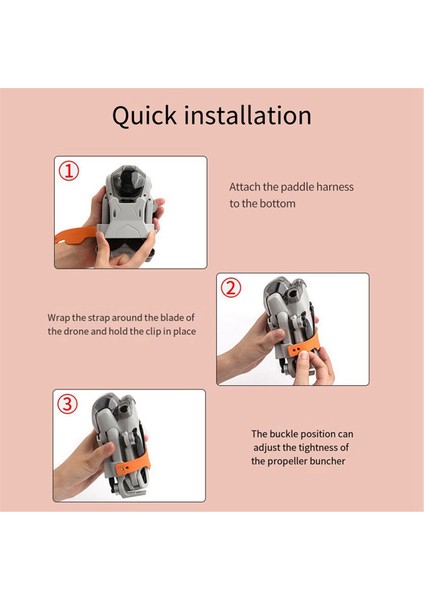 Quick installation

①

Attach the paddle harness to the bottom

②

Wrap the strap around the blade of the drone and hold the clip in place

③

The buckle position can adjust the tightness of the propeller buncher