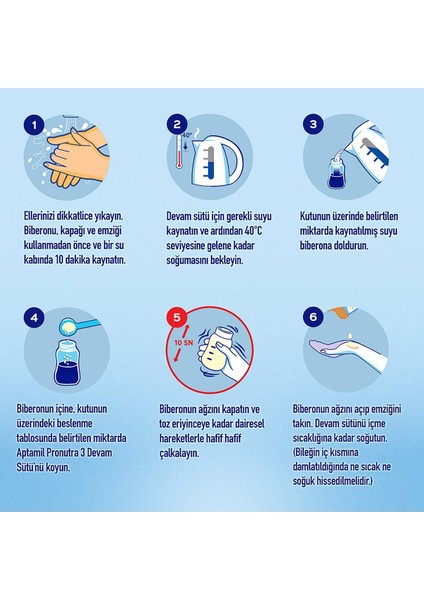 1

Ellerinizi dikkatlice yıkayın. Biberonu, kapağı ve emziği kullanmadan önce ve bir su kabında 10 dakika kaynatın.

2

40°

Devam sütü için gerekli suyu kaynatın ve ardından 40°C seviyesine gelene kadar soğumasını bekleyin.

3

Kutunun üzerinde belirtilen miktarda kaynatılmış suyu biberona doldurun.

4

Biberonun içine, kutunun üzerindeki beslenme tablosunda belirtilen miktarda Aptamil Pronutra 3 Devam Sütü'nü koyun.

5

10 SN

Biberonun ağzını kapatın ve toz eriyinceye kadar dairesel hareketlerle hafif hafif çalkalayın.

6

Biberonun ağzını açıp emziğini takın. Devam sütünü içme sıcaklığına kadar soğutun. (Bileğin iç kısmına damlatıldığında ne sıcak ne soğuk hissedilmelidir.)