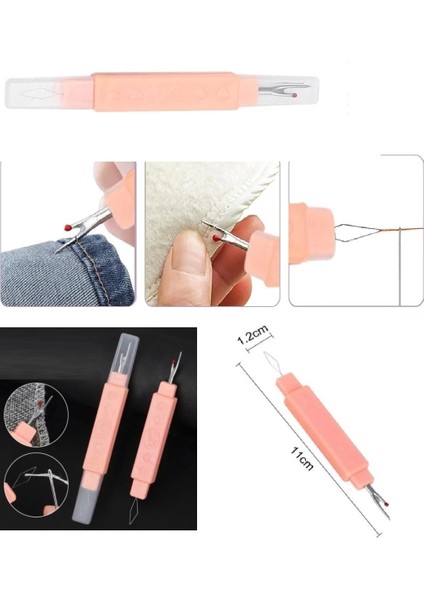 1.2cm

11cm