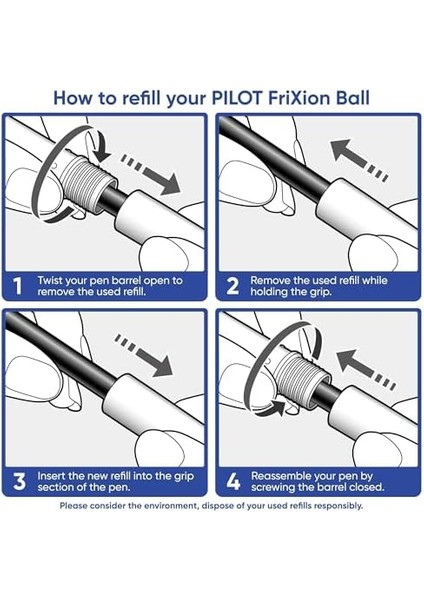 How to refill your PILOT FriXion Ball

1 Twist your pen barrel open to remove the used refill.

2 Remove the used refill while holding the grip.

3 Insert the new refill into the grip section of the pen.

4 Reassemble your pen by screwing the barrel closed.

Please consider the environment, dispose of your used refills responsibly.