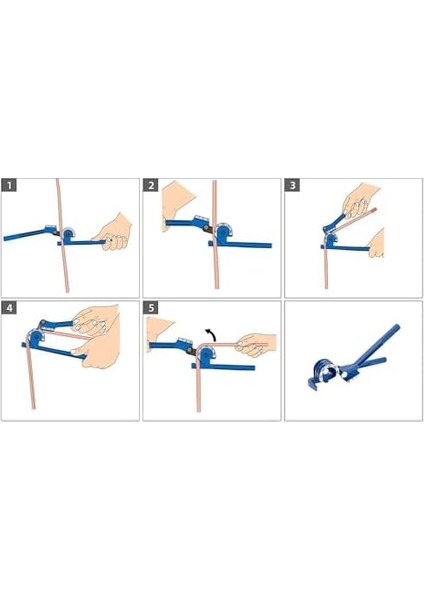 1
2
3
4
5