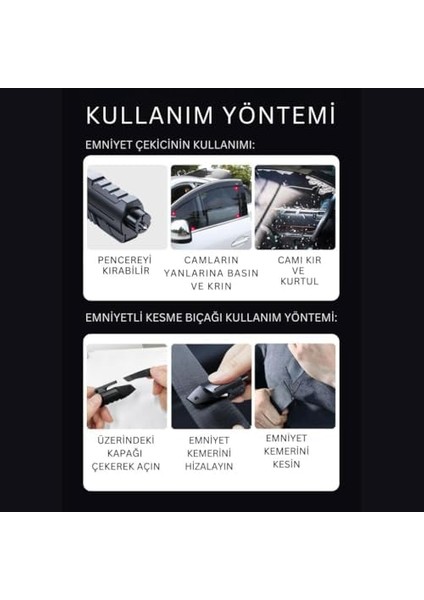 KULLANIM YÖNTEMİ

EMNİYET ÇEKİCİNİN KULLANIMI:

PENCEREYİ KIRABİLİR

CAMLARIN YANLARINA BASIN VE KRIN

CAMI KIR VE KURTUL

EMNİYETLİ KESME BIÇAĞI KULLANIM YÖNTEMİ:

ÜZERİNDEKİ KAPAĞI ÇEKEREK AÇIN

EMNİYET KEMERİNİ HİZALAYIN

EMNİYET KEMERİNİ KESİN