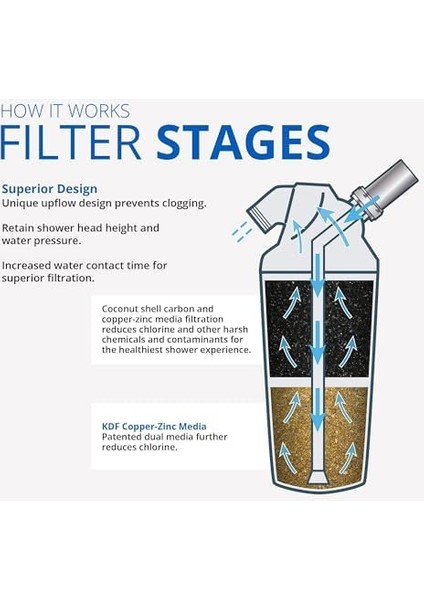 HOW IT WORKS
FILTER STAGES

Superior Design
Unique upflow design prevents clogging.

Retain shower head height and water pressure.

Increased water contact time for superior filtration.

Coconut shell carbon and copper-zinc media filtration reduces chlorine and other harsh chemicals and contaminants for the healthiest shower experience.

KDF Copper-Zinc Media
Patented dual media further reduces chlorine.