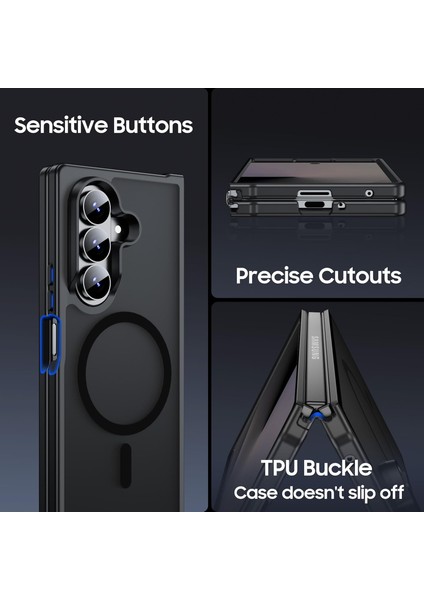 Sensitive Buttons

Precise Cutouts

SAMSUNG

TPU Buckle
Case doesn't slip off