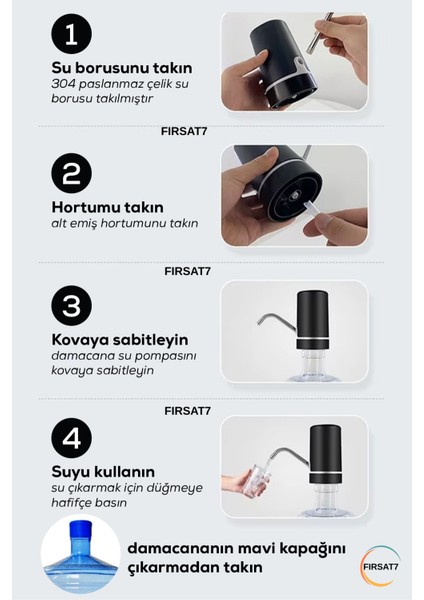 1

Su borusunu takın
304 paslanmaz çelik su borusu takılmıştır

FIRSAT7

2

Hortumu takın
alt emiş hortumunu takın

FIRSAT7

3

Kovaya sabitleyin
damacana su pompasını kovaya sabitleyin

FIRSAT7

4

Suyu kullanın
su çıkarmak için düğmeye hafifçe basın

damacananın mavi kapağını çıkarmadan takın

FIRSAT7