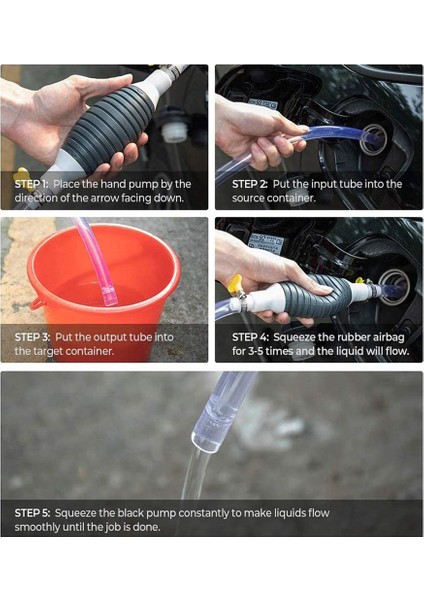 STEP 1: Place the hand pump by the direction of the arrow facing down.

STEP 2: Put the input tube into the source container.

STEP 3: Put the output tube into the target container.

STEP 4: Squeeze the rubber airbag for 3-5 times and the liquid will flow.

STEP 5: Squeeze the black pump constantly to make liquids flow smoothly until the job is done.