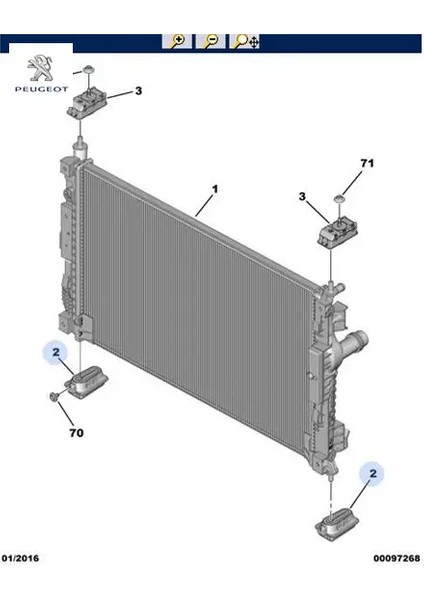 PEUGEOT

3

71

1

3

2

70

2

01/2016

00097268