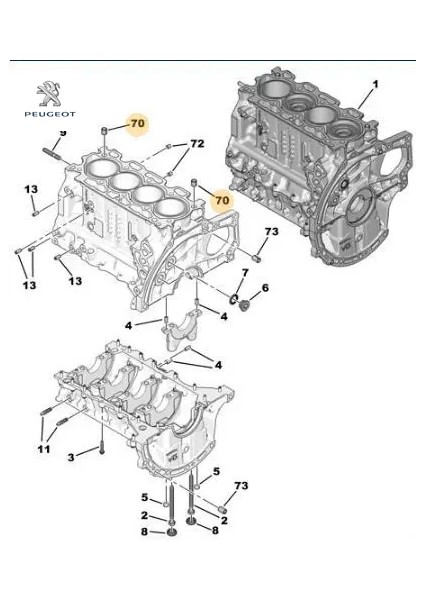 PEUGEOT

1
9
70
72
13
70
73
13
13
7
6
4
4
4
11
3
5
73
5
2
2
8
8