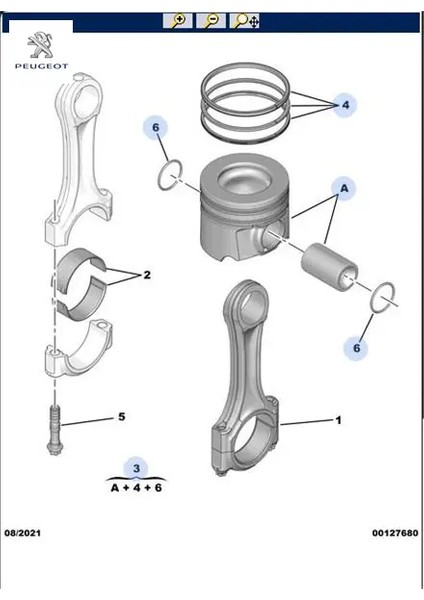 PEUGEOT

4

6

A

2

6

5

1

3

A + 4 + 6

08/2021

00127680