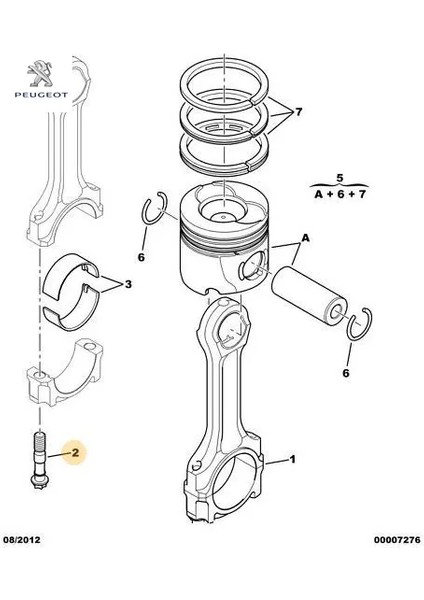 PEUGEOT

7

5
A + 6 + 7

6

A

3

6

2

1

08/2012

00007276