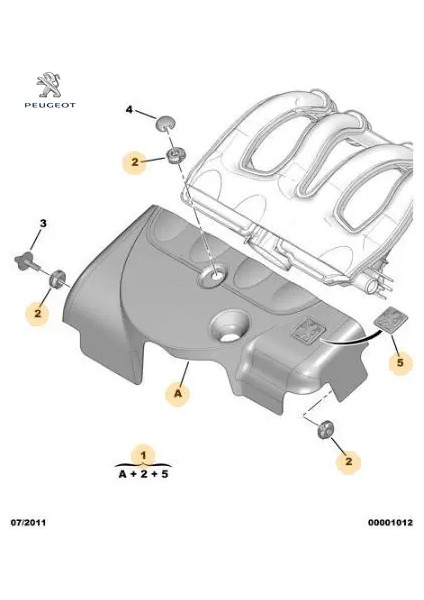 PEUGEOT

4

2

3

2

5

A

2

1

A + 2 + 5

07/2011

00001012