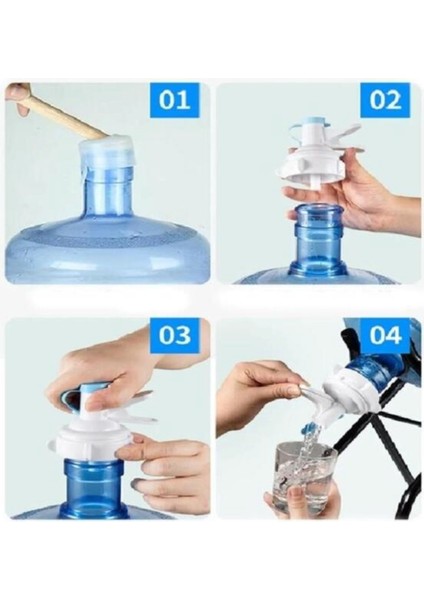 01

02

03

04