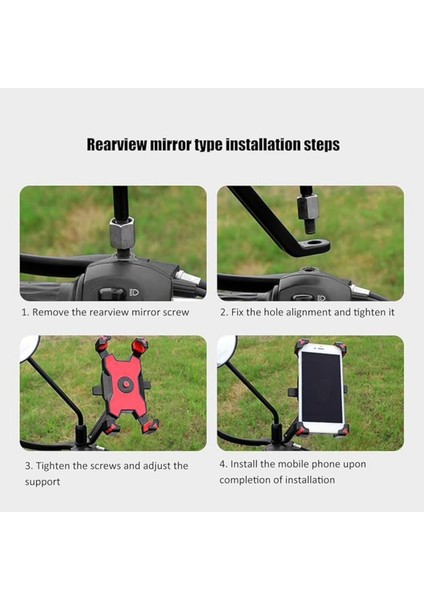 Rearview mirror type installation steps

1. Remove the rearview mirror screw

2. Fix the hole alignment and tighten it

3. Tighten the screws and adjust the support

4. Install the mobile phone upon completion of installation