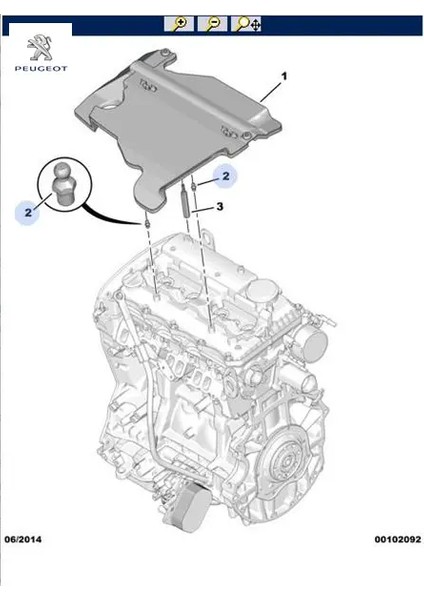 PEUGEOT

1

2

2

3

06/2014

00102092