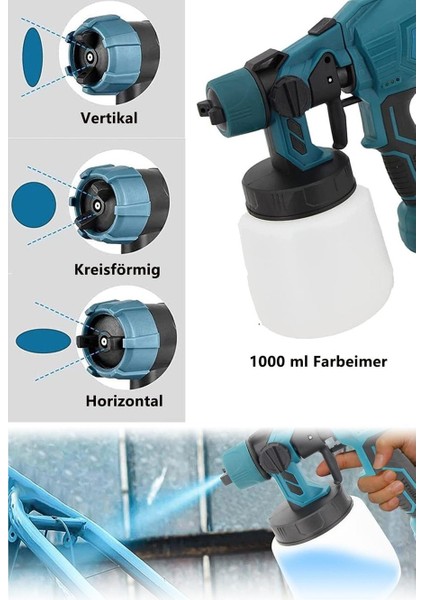 Vertikal

Kreisförmig

Horizontal

1000 ml Farbeimer