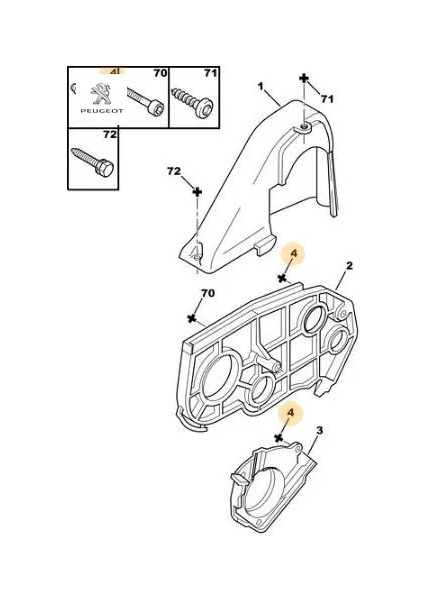 4
70
71
PEUGEOT
72
1
71
72
4
2
70
4
3