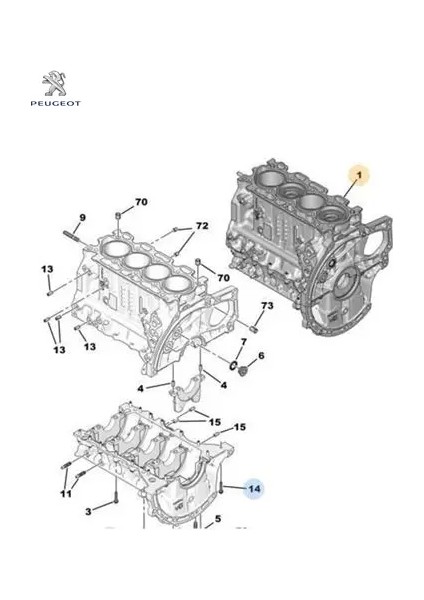 PEUGEOT

1

70

9

72

13

70

73

13

13

7

6

4

4

15

15

11

14

3

5