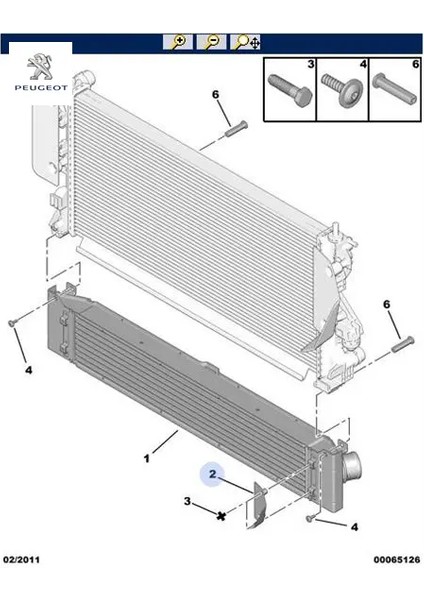 PEUGEOT

3 4 6

6

6

4

1

2

3

4

02/2011

00065126