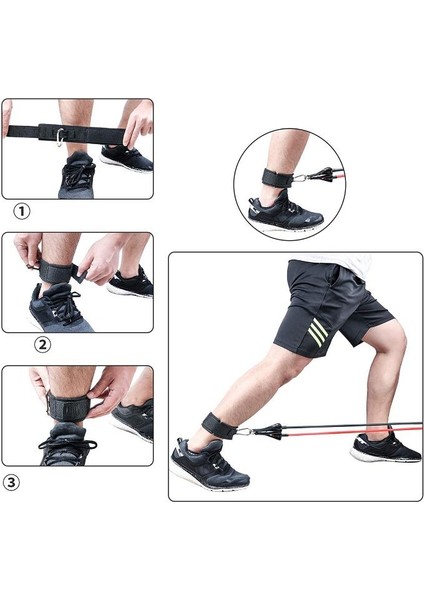 1

2

3