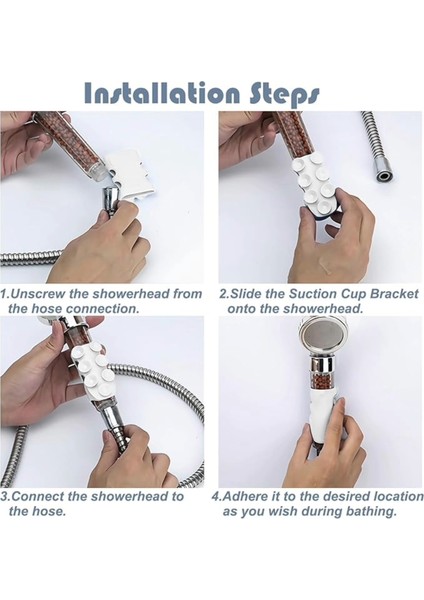 Installation Steps

1.Unscrew the showerhead from the hose connection.

2.Slide the Suction Cup Bracket onto the showerhead.

3.Connect the showerhead to the hose.

4.Adhere it to the desired location as you wish during bathing.