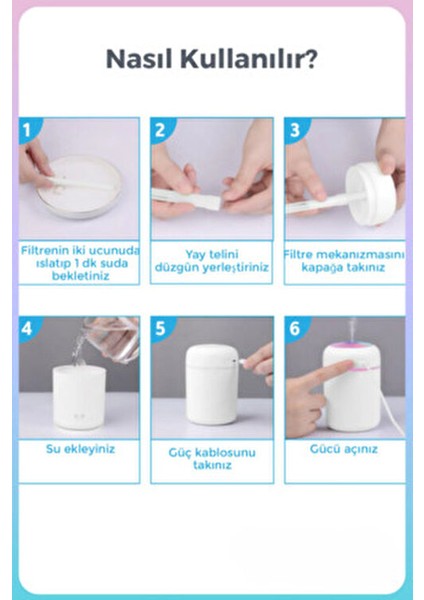 Nasıl Kullanılır?

1

Filtrenin iki ucunuda ıslatıp 1 dk suda bekletiniz

2

Yay telini düzgün yerleştiriniz

3

Filtre mekanızmasını kapağa takınız

4

Su ekleyiniz

5

Güç kablosunu takınız

6

Gücü açınız