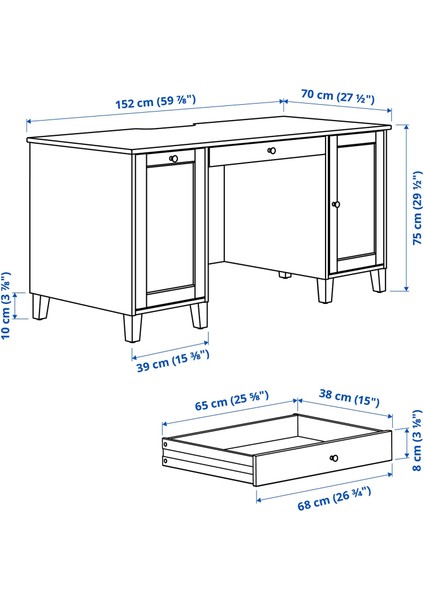 152 cm (59 ⅞")

70 cm (27 ½")

75 cm (29 ½")

10 cm (3 ⅞")

39 cm (15 ⅜")

65 cm (25 ⅝")

38 cm (15")

8 cm (3 ⅛")

68 cm (26 ¾")