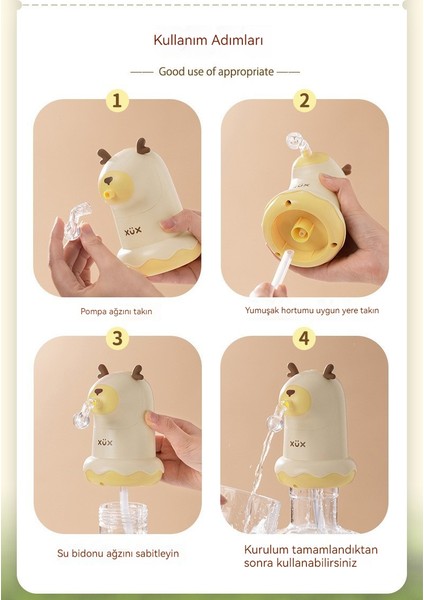 Kullanım Adımları

—— Good use of appropriate ——

1

XÜX

Pompa ağzını takın

2

XÜX

Yumuşak hortumu uygun yere takın

3

XÜX

Su bidonu ağzını sabitleyin

4

XÜX

Kurulum tamamlandıktan sonra kullanabilirsiniz