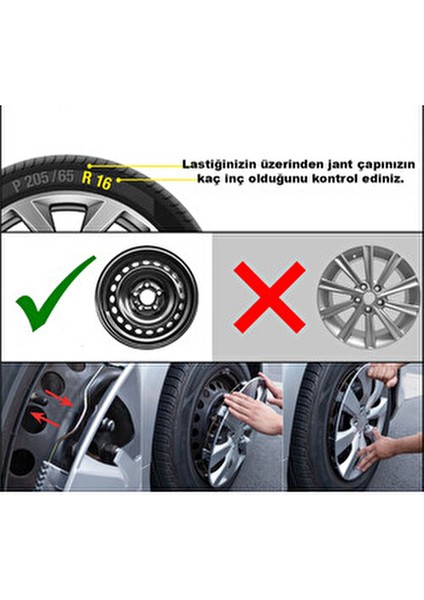 P 205/65 R 16

Lastiğinizin üzerinden jant çapınızın kaç inç olduğunu kontrol ediniz.