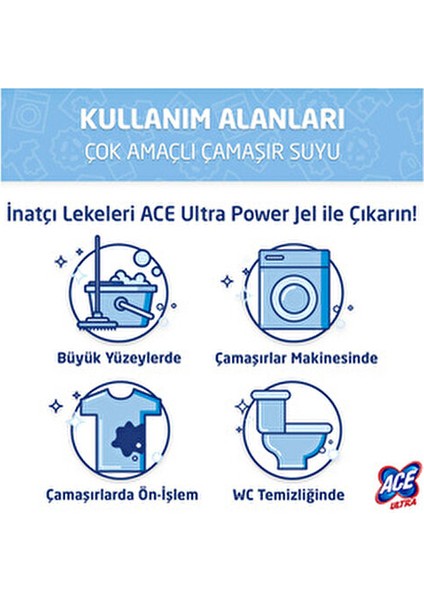 KULLANIM ALANLARI
ÇOK AMAÇLI ÇAMAŞIR SUYU

İnatçı Lekeleri ACE Ultra Power Jel ile Çıkarın!

Büyük Yüzeylerde

Çamaşırlar Makinesinde

Çamaşırlarda Ön-İşlem

WC Temizliğinde

ACE
ULTRA