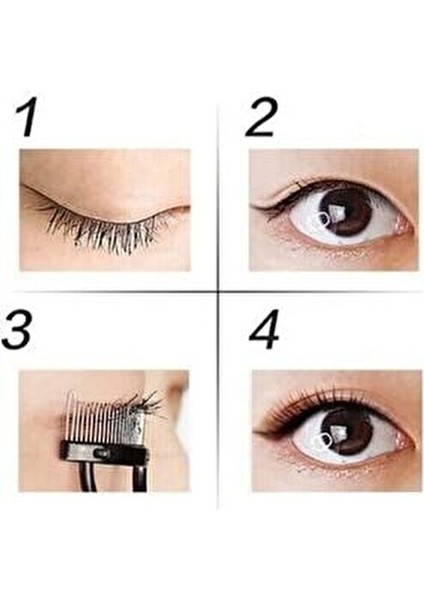 1

2

3

4