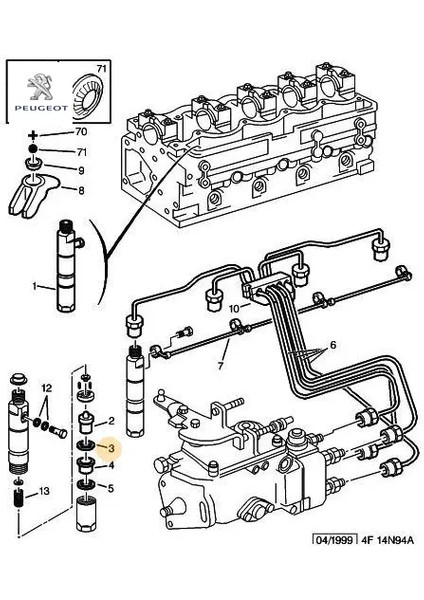 71
PEUGEOT
70
71
9
8
1
10
6
7
12
2
3
4
5
13
04/1999 4F 14N94A