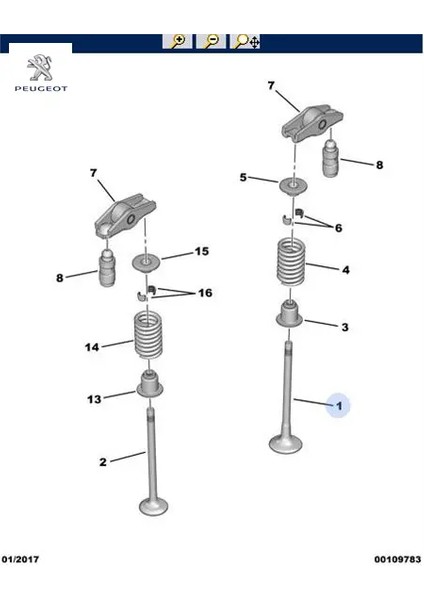 PEUGEOT

7

8

5

6

4

3

1

7

15

8

16

14

13

2

01/2017

00109783