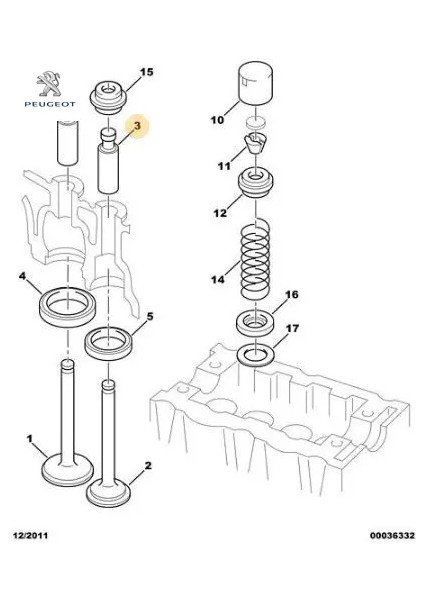 PEUGEOT

15

3

10

11

12

14

4

16

5

17

1

2

12/2011

00036332