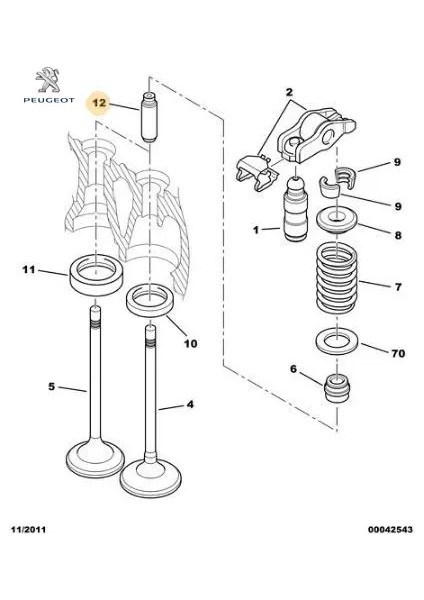 PEUGEOT

12

2

9

9

1

8

11

7

10

70

6

5

4

11/2011

00042543