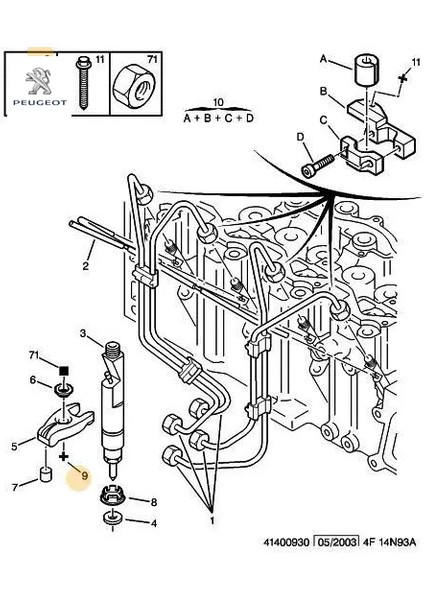 PEUGEOT
11
71
10
A + B + C + D
A
B
C
D
11
2
3
71
6
5
7
9
8
4
1
41400930 05/2003 4F 14N93A