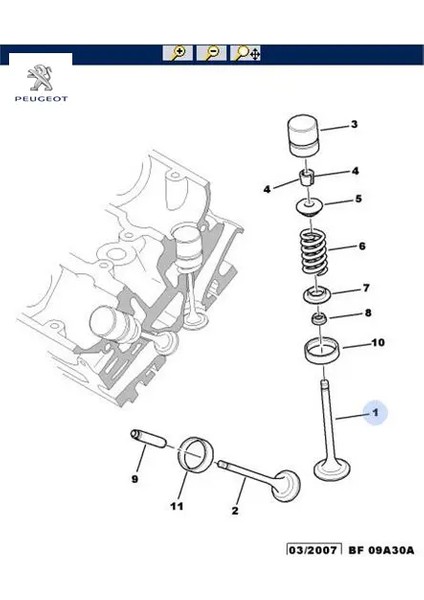 PEUGEOT

3

4

4

5

6

7

8

10

1

9

11

2

03/2007 BF 09A30A