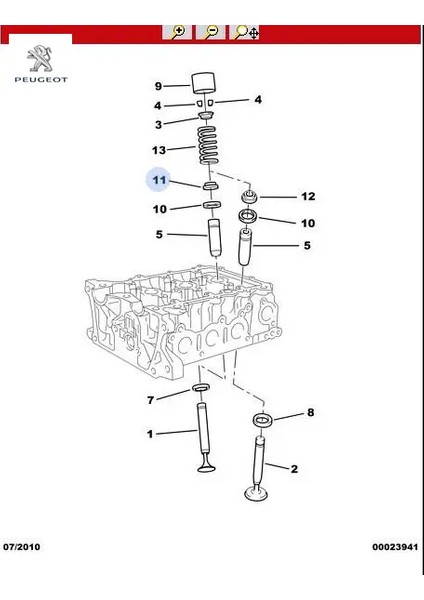 PEUGEOT

9
4
4
3
13
11
12
10
10
5
5
7
8
1
2

07/2010
00023941