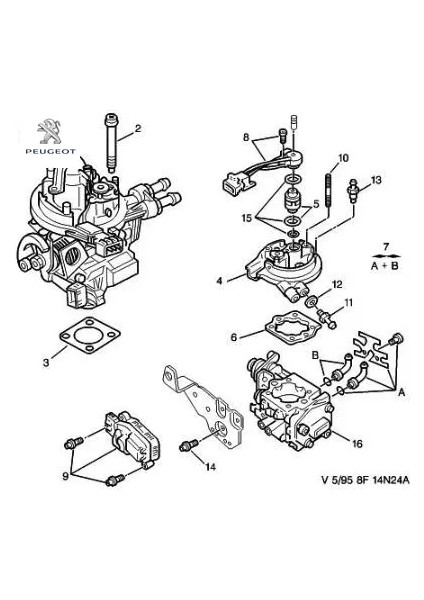 PEUGEOT

2

8

10

13

5

15

7

A + B

4

12

11

6

3

B

A

16

9

14

V 5/95 8F 14N24A