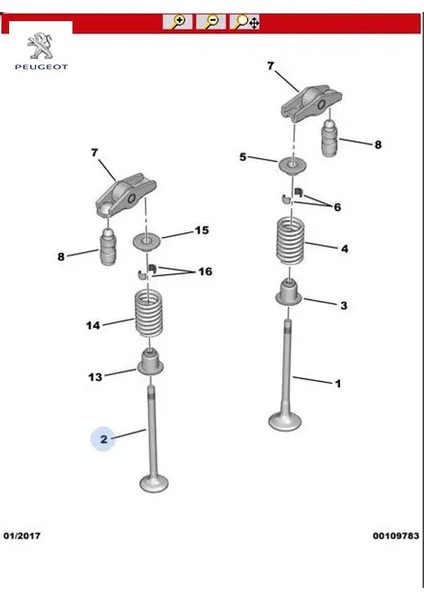 PEUGEOT

7
8
5
6
4
3
1
7
15
8
16
14
13
2

01/2017
00109783