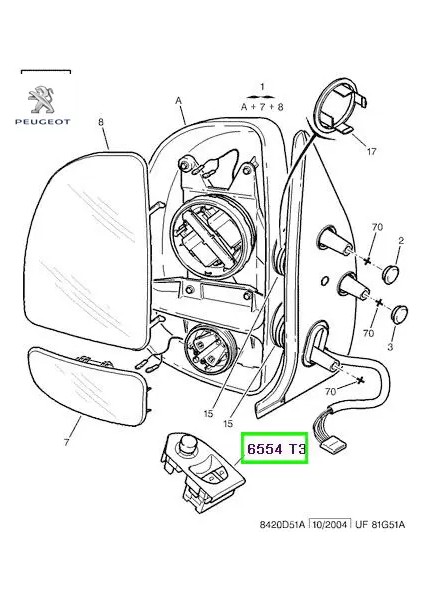 PEUGEOT

1
A + 7 + 8

A

8

17

70

2

70

3

70

15

15

7

6554 T3

8420D51A 10/2004 UF 81G51A