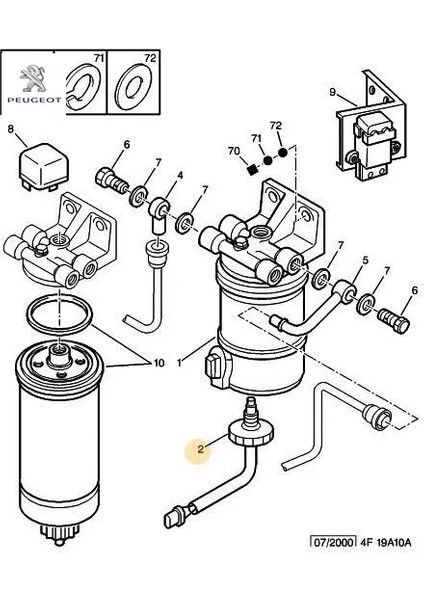 PEUGEOT

71

72

9

8

6

7

4

7

70

71

72

7

5

7

6

10

1

2

07/2000 4F 19A10A