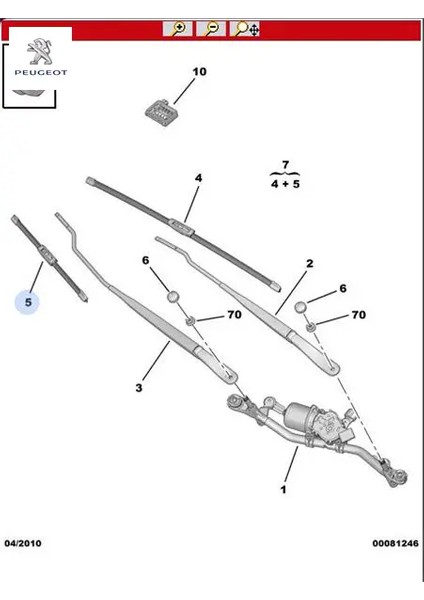 PEUGEOT

10

7
4 + 5

4

5

6

2

6

70

70

3

1

04/2010

00081246