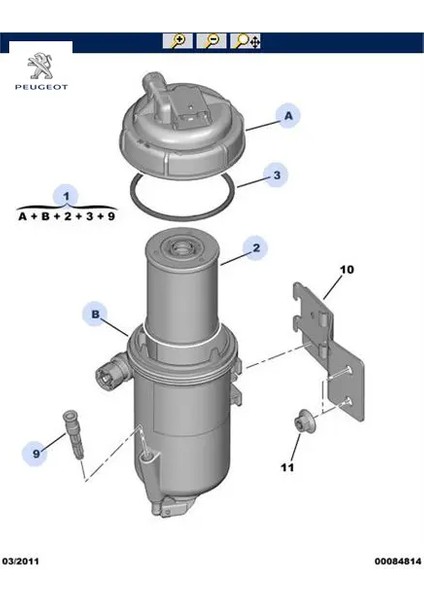 PEUGEOT

A

3

1

A + B + 2 + 3 + 9

2

10

B

9

11

03/2011

00084814