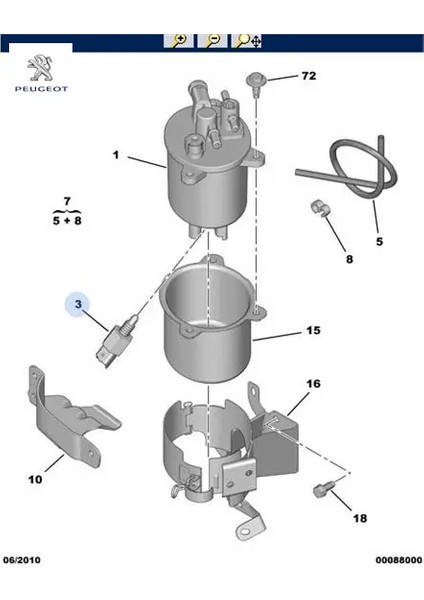 PEUGEOT

72

1

7
5 + 8

5

8

3

15

16

10

18

06/2010

00088000