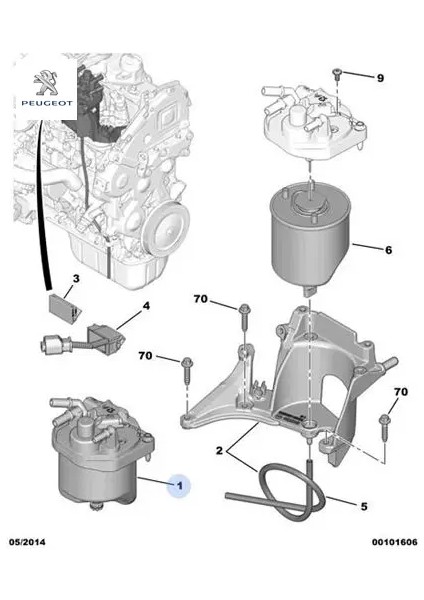 PEUGEOT

9

6

3

4

70

70

70

2

1

5

05/2014

00101606