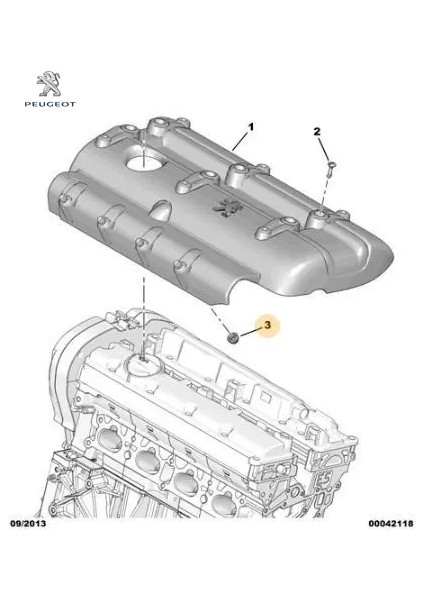 PEUGEOT

1

2

3

09/2013

00042118